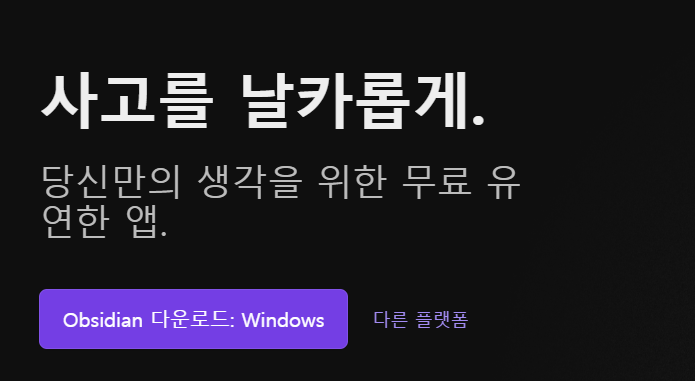 사고를 날카롭게.

당신만의 생각을 위한 무료 유연한 앱.

Obsidian 다운로드: Windows

다른 플랫폼